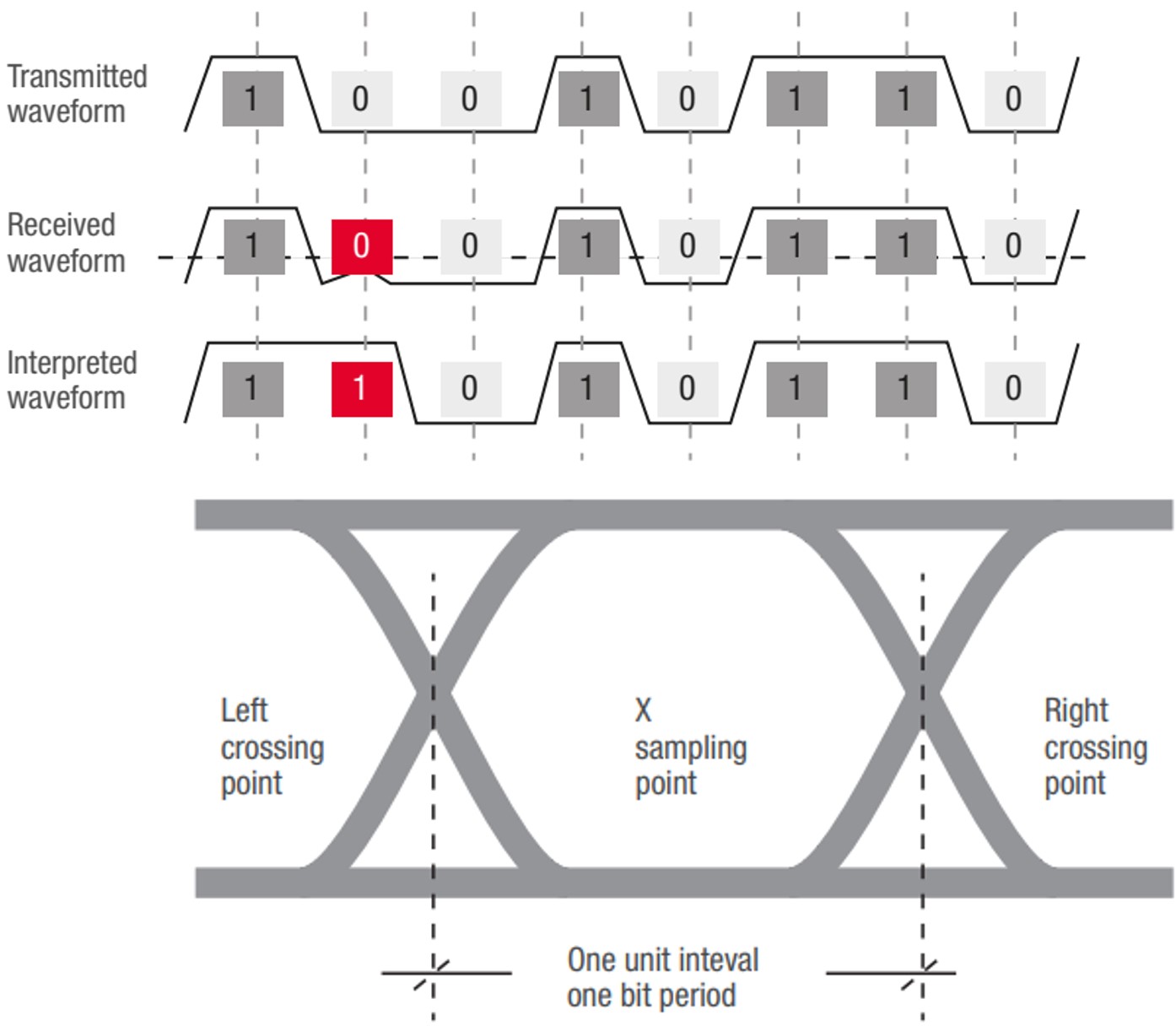 Transmitted waveform
1 0 0 1 0 1 1 0

Received waveform
1 0 0 1 0 1 1 0

Interpreted waveform
1 1 0 1 0 1 1 0

Left crossing point

X sampling point

Right crossing point

One unit inteval one bit period